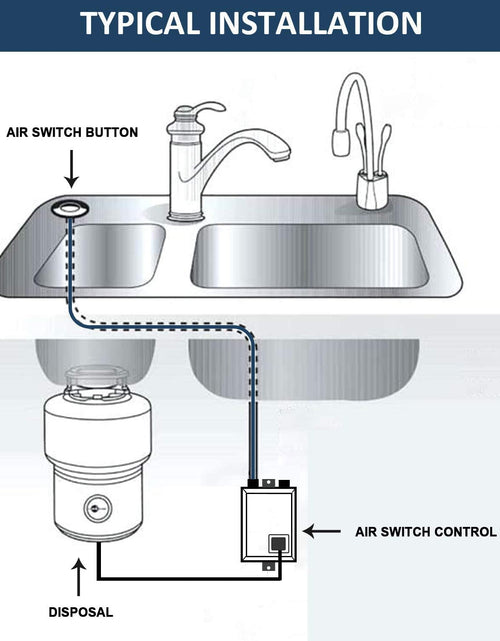 TYPICAL INSTALLATION

AIR SWITCH BUTTON

AIR SWITCH CONTROL

DISPOSAL